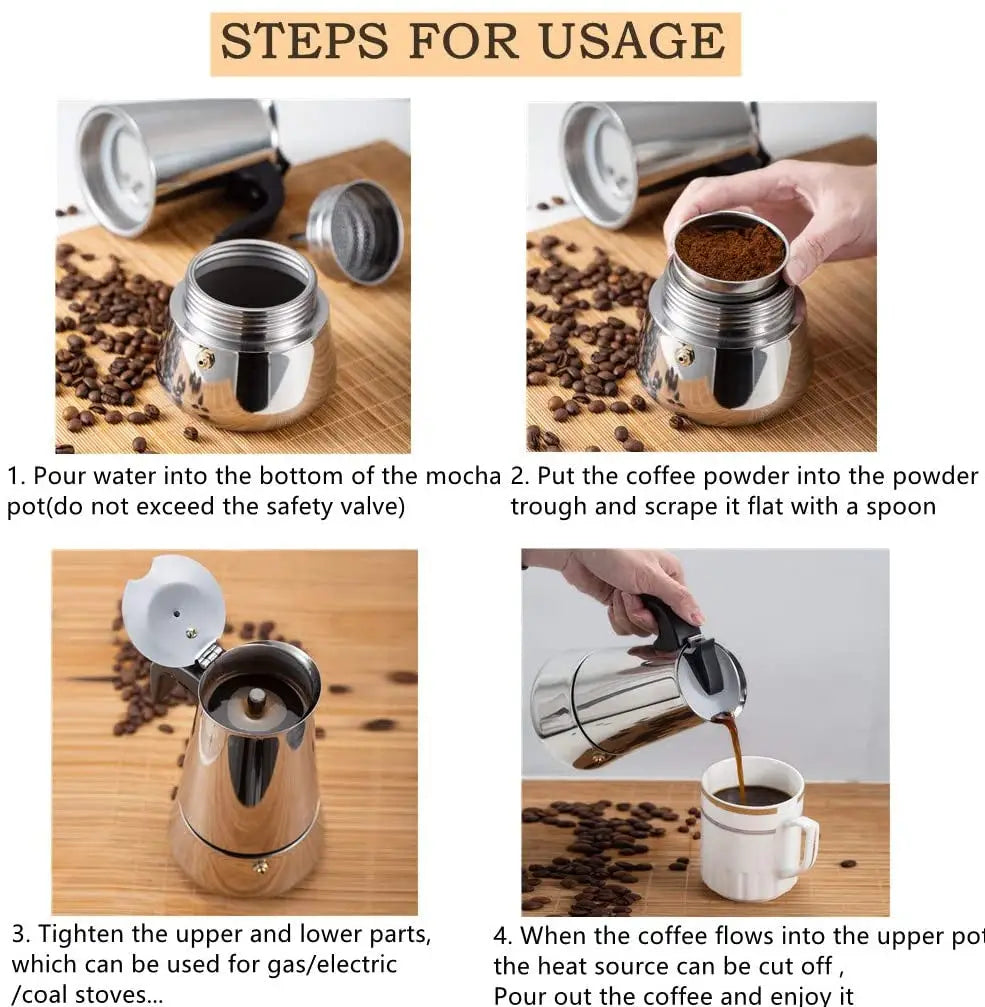 STEPS FOR USAGE

1. Pour water into the bottom of the mocha pot(do not exceed the safety valve)

2. Put the coffee powder into the powder trough and scrape it flat with a spoon

3. Tighten the upper and lower parts, which can be used for gas/electric /coal stoves...

4. When the coffee flows into the upper pot the heat source can be cut off , Pour out the coffee and enjoy it