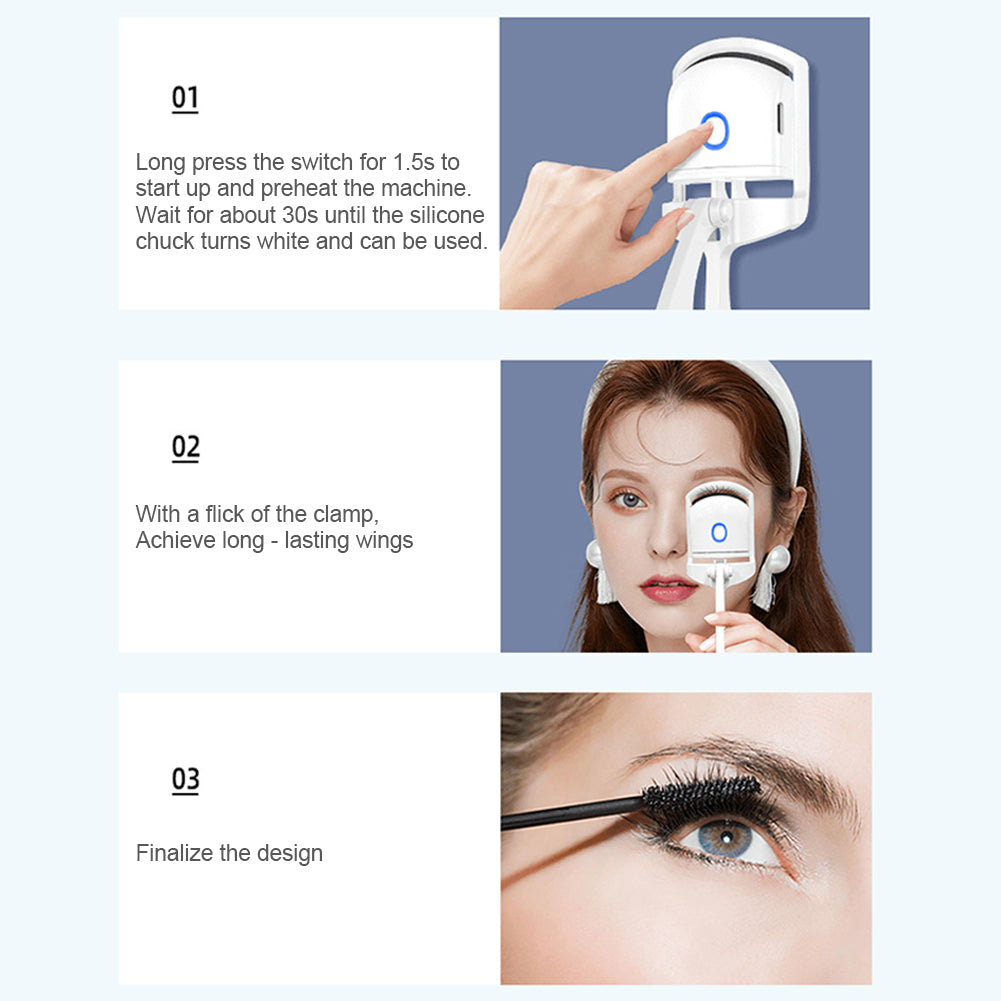 01

Long press the switch for 1.5s to start up and preheat the machine. Wait for about 30s until the silicone chuck turns white and can be used.

02

With a flick of the clamp, Achieve long - lasting wings

03

Finalize the design