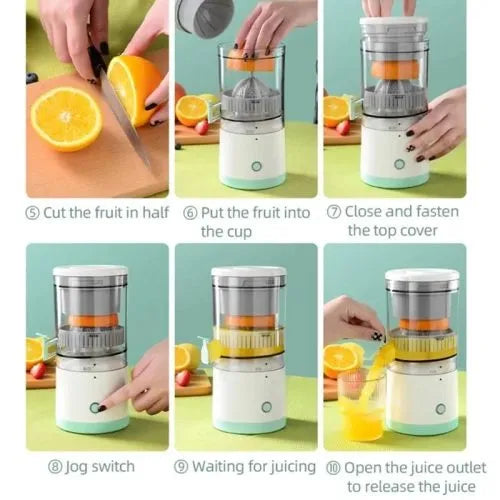 ⑤ Cut the fruit in half

⑥ Put the fruit into the cup

⑦ Close and fasten the top cover

⑧ Jog switch

⑨ Waiting for juicing

⑩ Open the juice outlet to release the juice