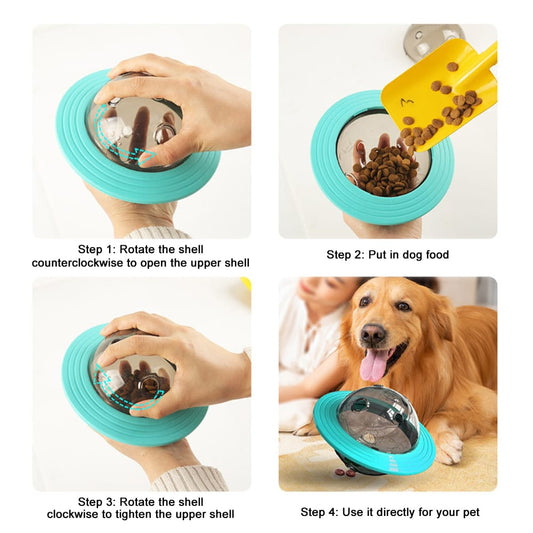 Step 1: Rotate the shell counterclockwise to open the upper shell

Step 2: Put in dog food

Step 3: Rotate the shell clockwise to tighten the upper shell

Step 4: Use it directly for your pet