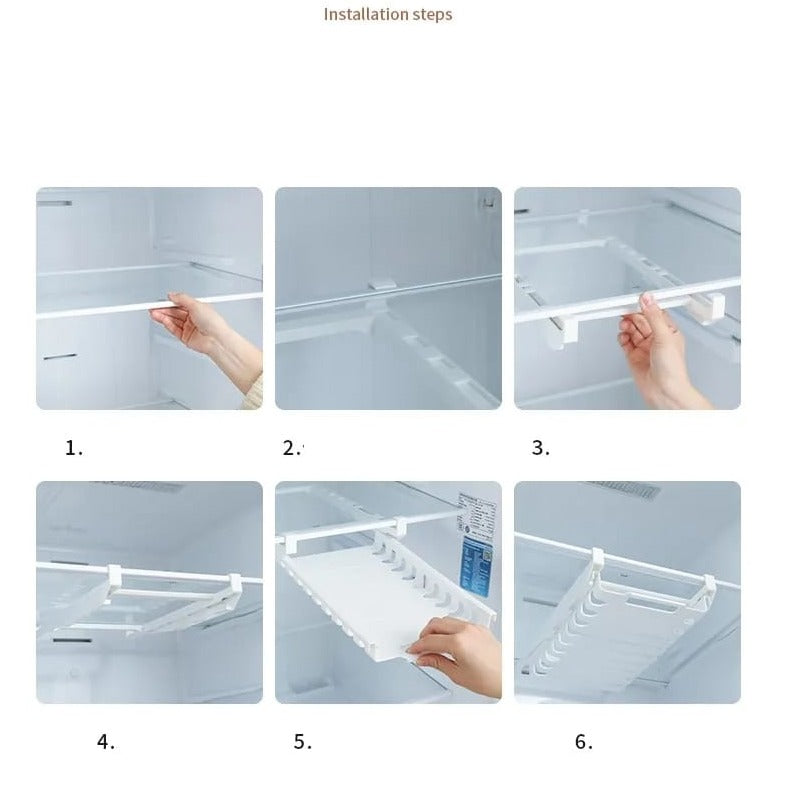 Installation steps

1.

2.

3.

4.

5.

6.