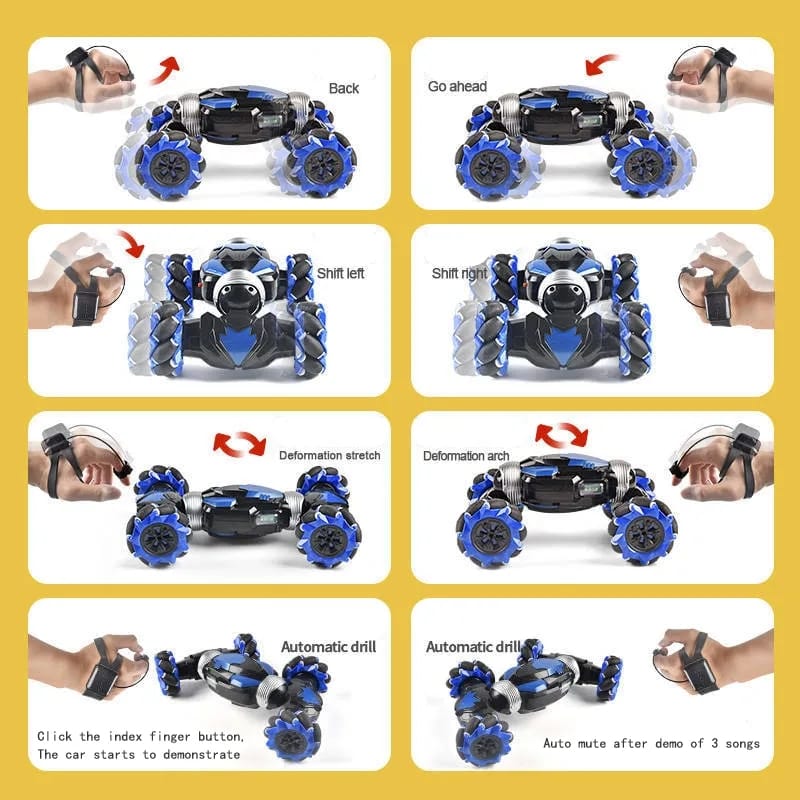 Back

Go ahead

Shift left

Shift right

Deformation stretch

Deformation arch

Automatic drill

Click the index finger button,
The car starts to demonstrate

Automatic drill

Auto mute after demo of 3 songs