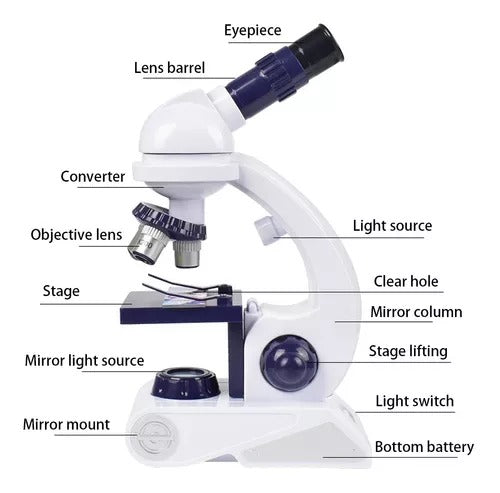 Eyepiece

Lens barrel

Converter

Objective lens

Stage

Mirror light source

Mirror mount

Light source

Clear hole

Mirror column

Stage lifting

Light switch

Bottom battery