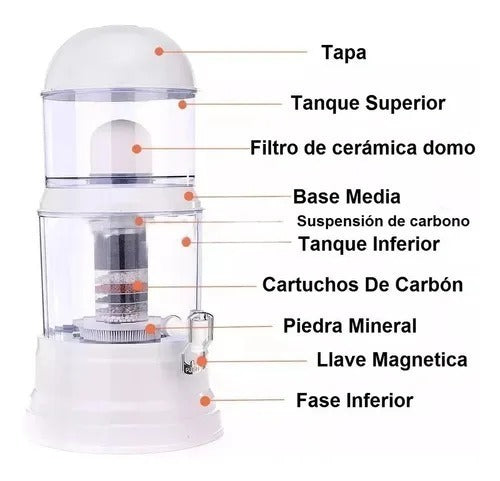 Tapa
Tanque Superior
Filtro de cerámica domo
Base Media
Suspensión de carbono
Tanque Inferior
Cartuchos De Carbón
Piedra Mineral
Llave Magnetica
Fase Inferior