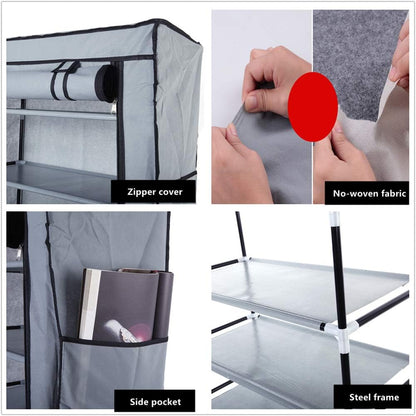 Zipper cover

No-woven fabric

Side pocket

Steel frame