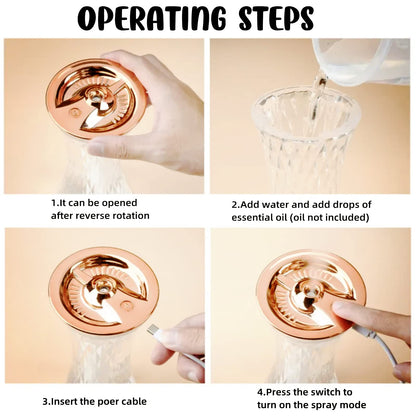 OPERATING STEPS

1.It can be opened after reverse rotation

2.Add water and add drops of essential oil (oil not included)

3.Insert the poer cable

4.Press the switch to turn on the spray mode