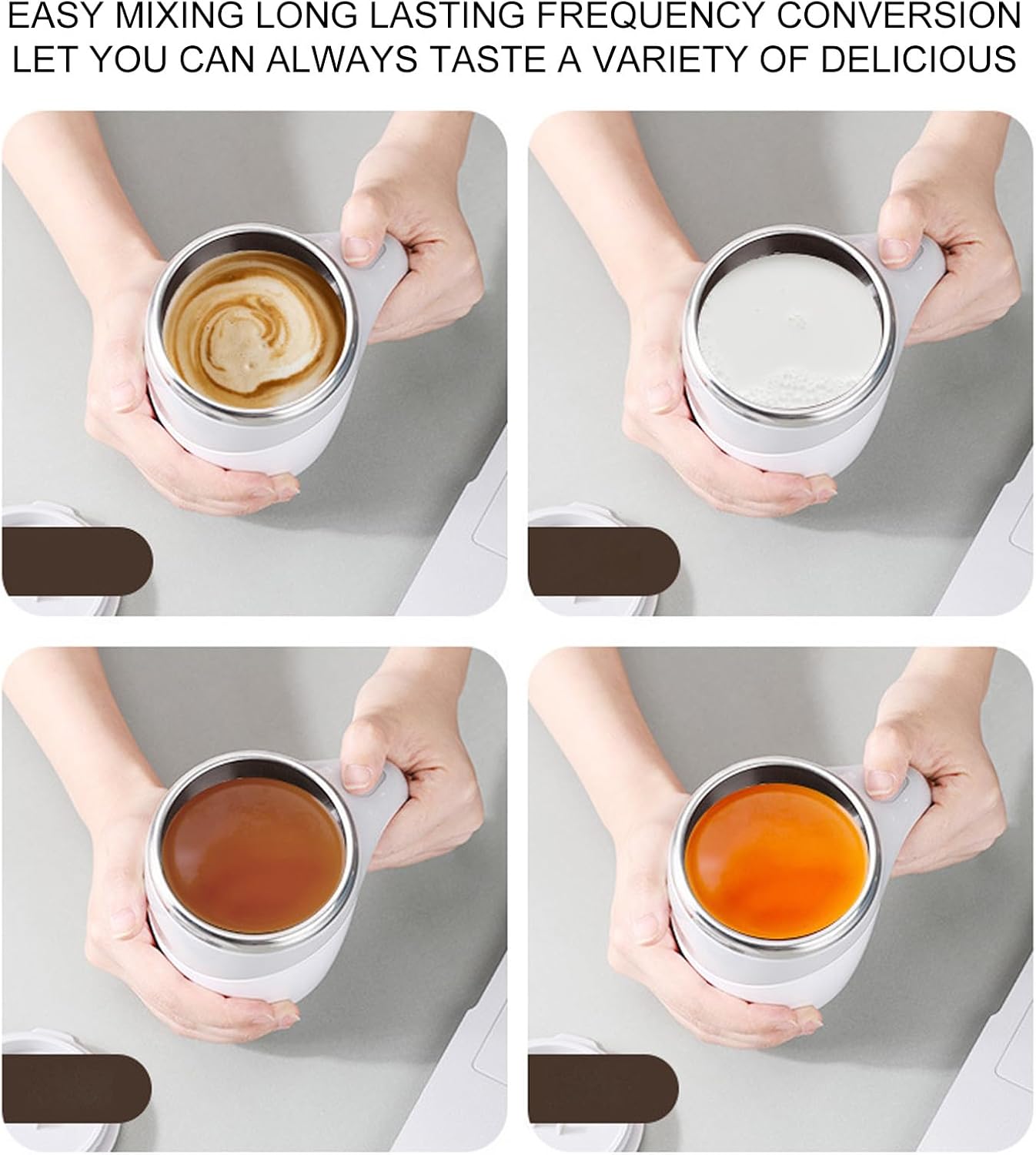 EASY MIXING LONG LASTING FREQUENCY CONVERSION LET YOU CAN ALWAYS TASTE A VARIETY OF DELICIOUS