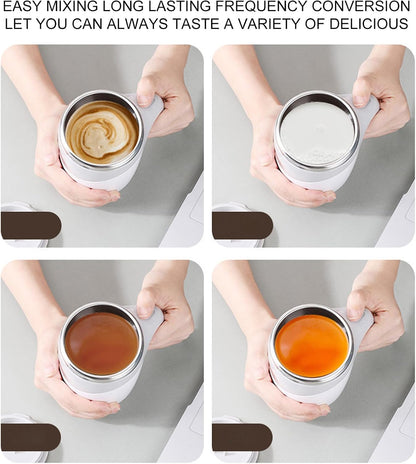 EASY MIXING LONG LASTING FREQUENCY CONVERSION
LET YOU CAN ALWAYS TASTE A VARIETY OF DELICIOUS