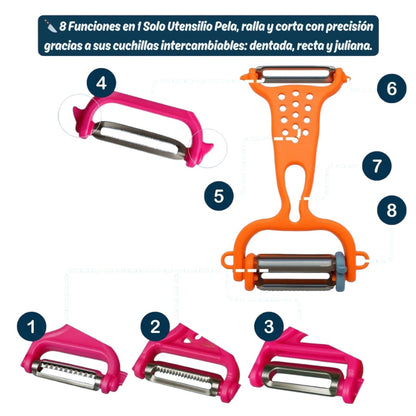 🔪 8 Funciones en 1 Solo Utensilio Pela, ralla y corta con precisión gracias a sus cuchillas intercambiables: dentada, recta y juliana.

4

6

7

5

8

1

2

3