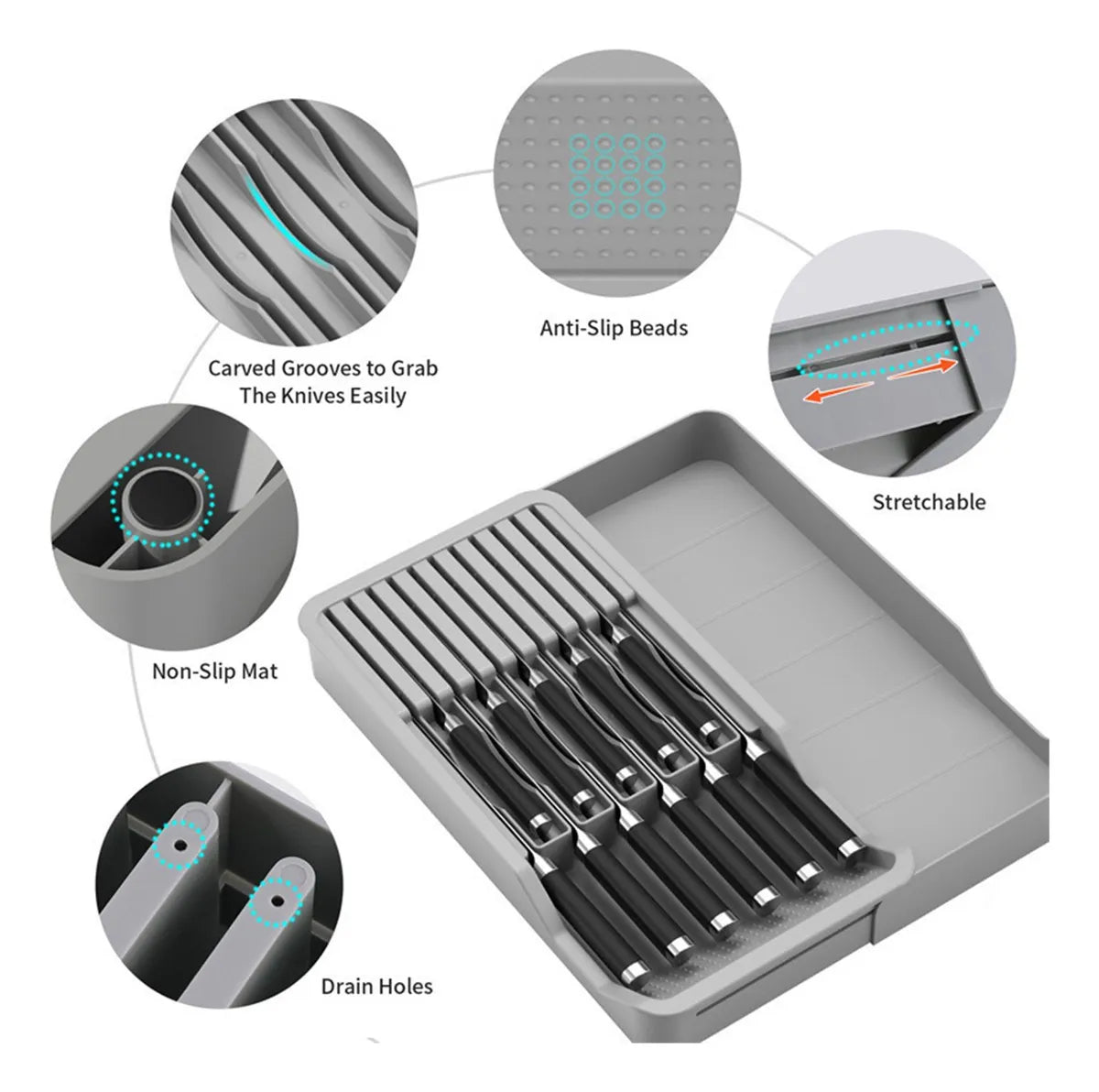 Carved Grooves to Grab The Knives Easily

Anti-Slip Beads

Stretchable

Non-Slip Mat

Drain Holes