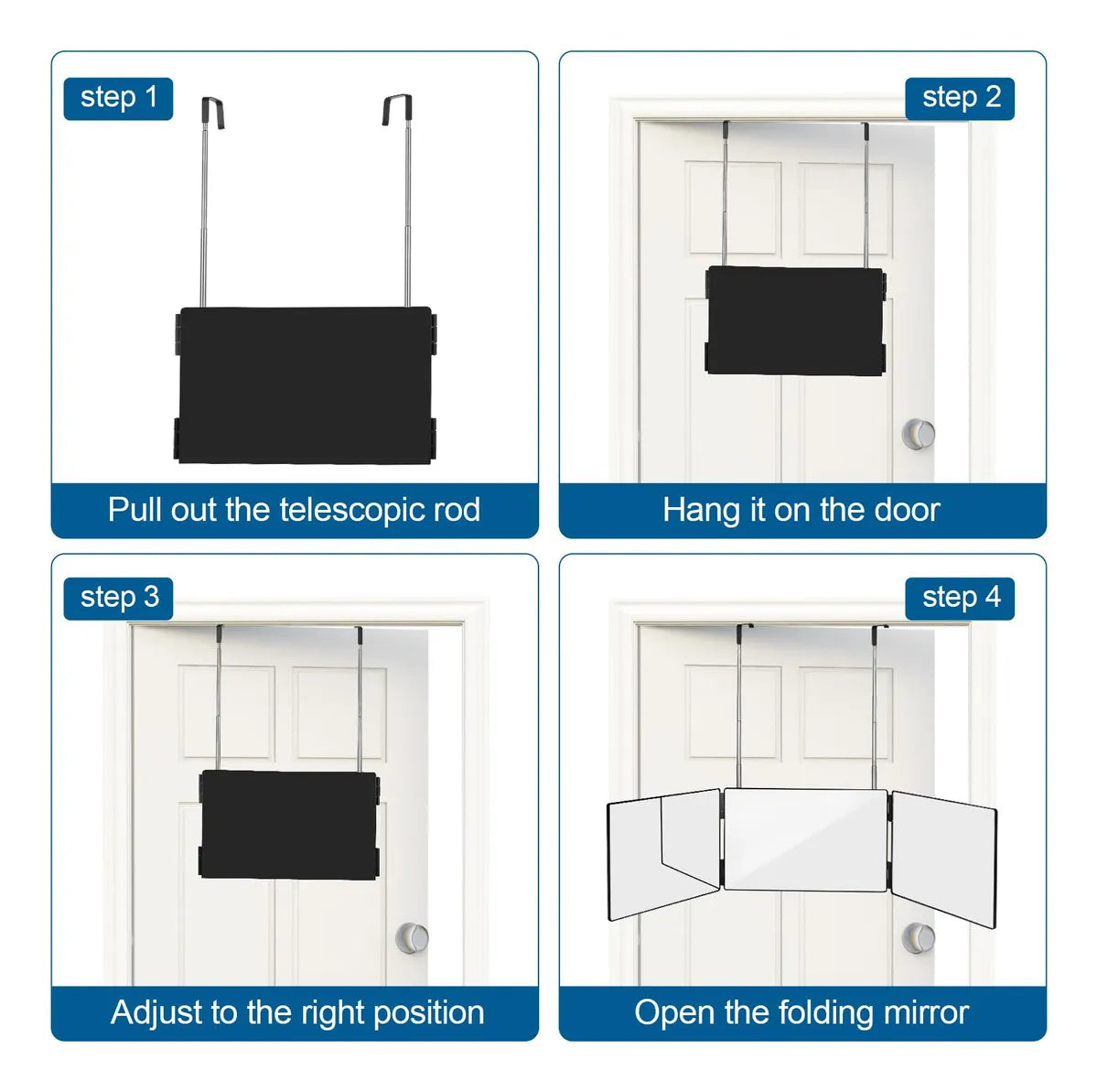 step 1

Pull out the telescopic rod

step 2

Hang it on the door

step 3

Adjust to the right position

step 4

Open the folding mirror