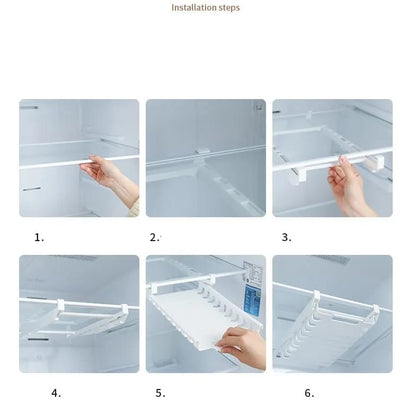 Installation steps

1.

2.

3.

4.

5.

6.