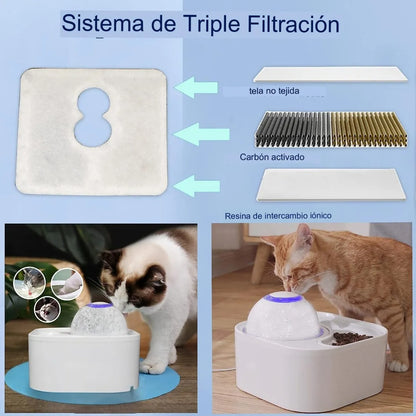 Sistema de Triple Filtración

tela no tejida

Carbón activado

Resina de intercambio iónico