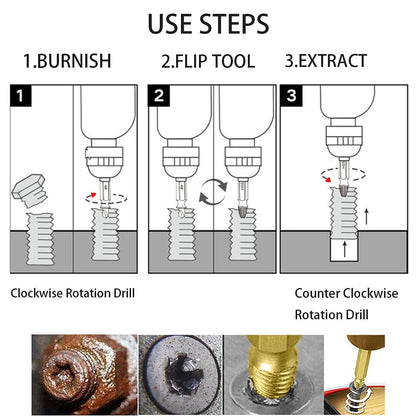 USE STEPS

1.BURNISH

2.FLIP TOOL

3.EXTRACT

1

2

3

Clockwise Rotation Drill

Counter Clockwise Rotation Drill